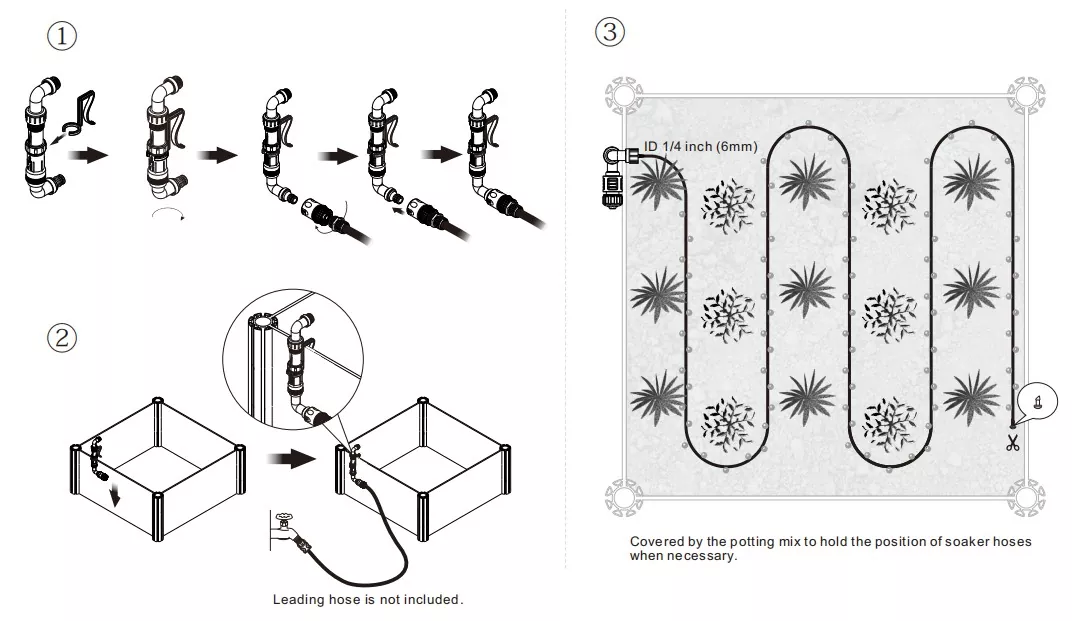 ①

②

Leading hose is not included.

③

ID 1/4 inch (6mm)

Covered by the potting mix to hold the position of soaker hoses when necessary.